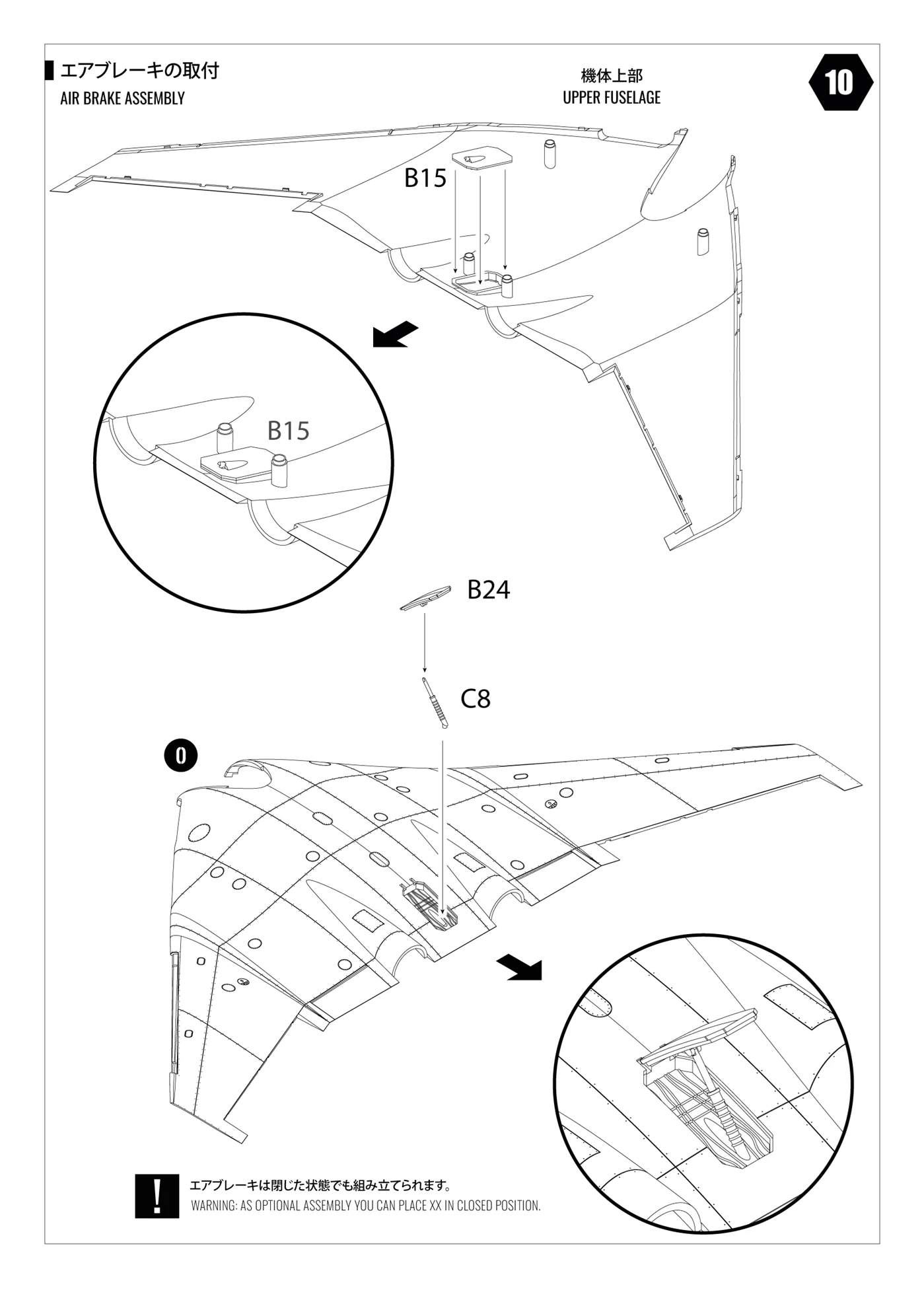 エアブレーキの取付
AIR BRAKE ASSEMBLY

機体上部
UPPER FUSELAGE

10

B15

B15

B24

C8

0

!

エアブレーキは閉じた状態でも組み立てられます。
WARNING: AS OPTIONAL ASSEMBLY YOU CAN PLACE XX IN CLOSED POSITION.