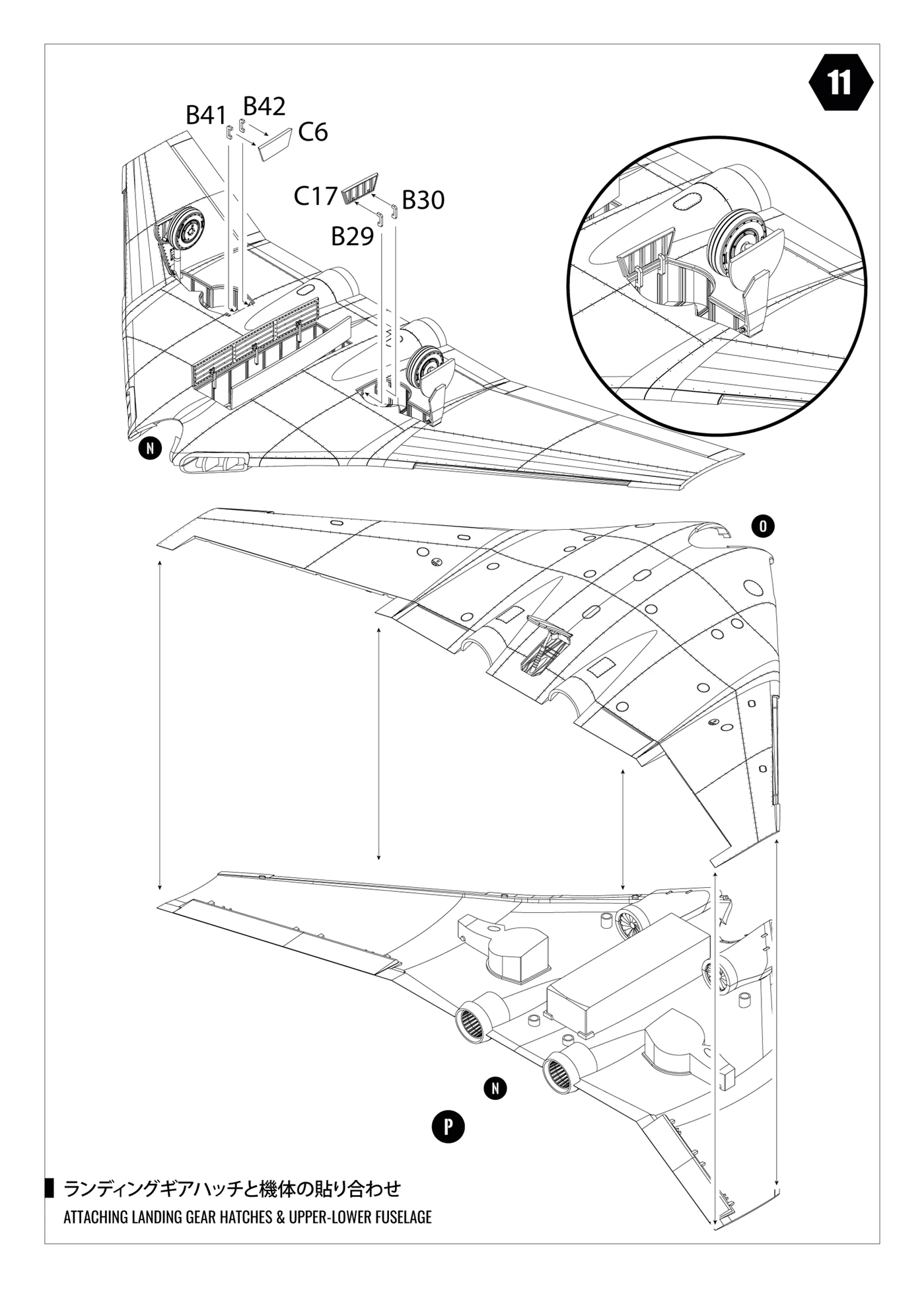 11

B41 B42 C6

C17 B30

B29

N

O

N

P

ランディングギアハッチと機体の貼り合わせ
ATTACHING LANDING GEAR HATCHES & UPPER-LOWER FUSELAGE