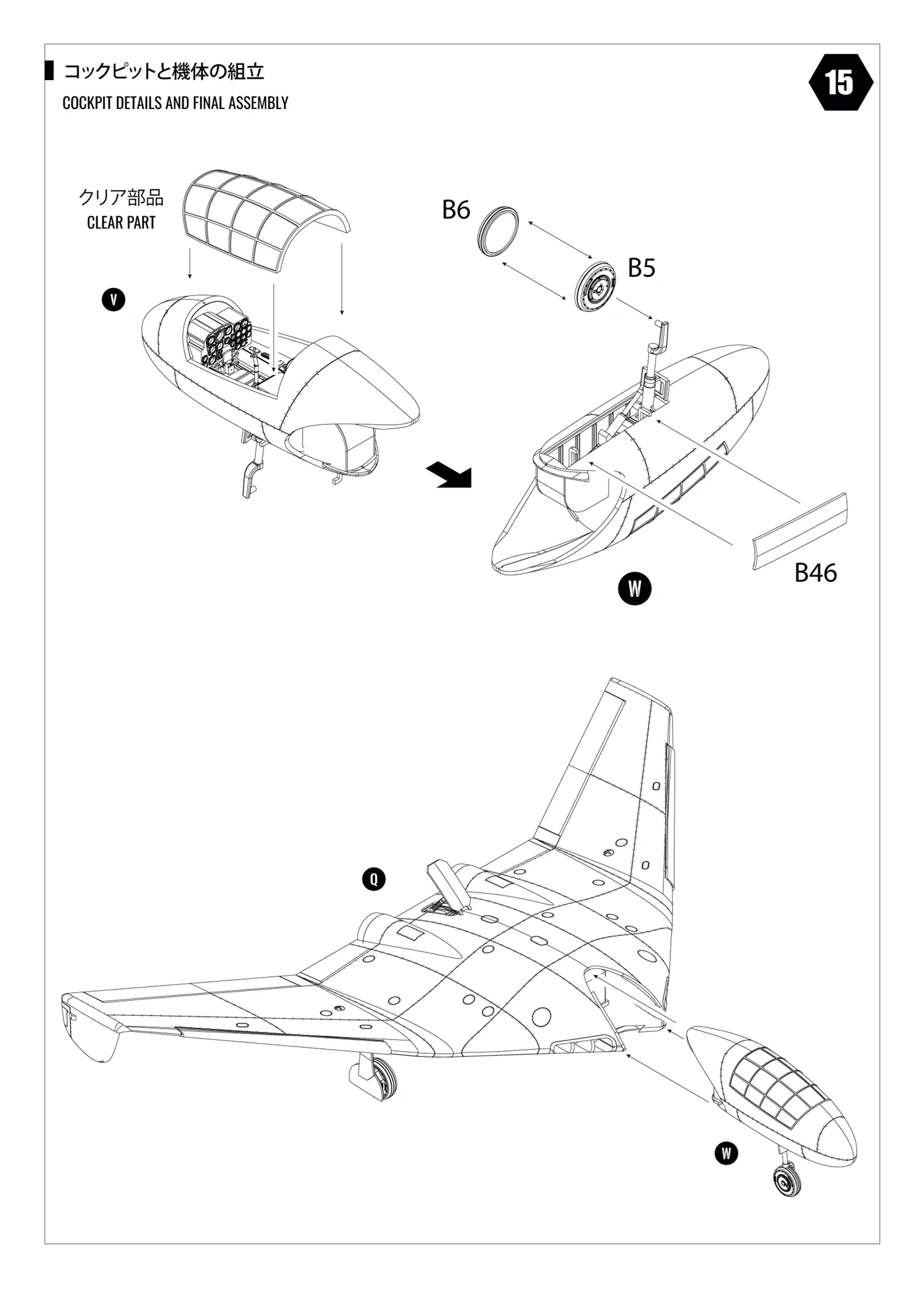 コックピットと機体の組立
COCKPIT DETAILS AND FINAL ASSEMBLY

15

クリア部品
CLEAR PART

V

B6

B5

B46

W

Q

W